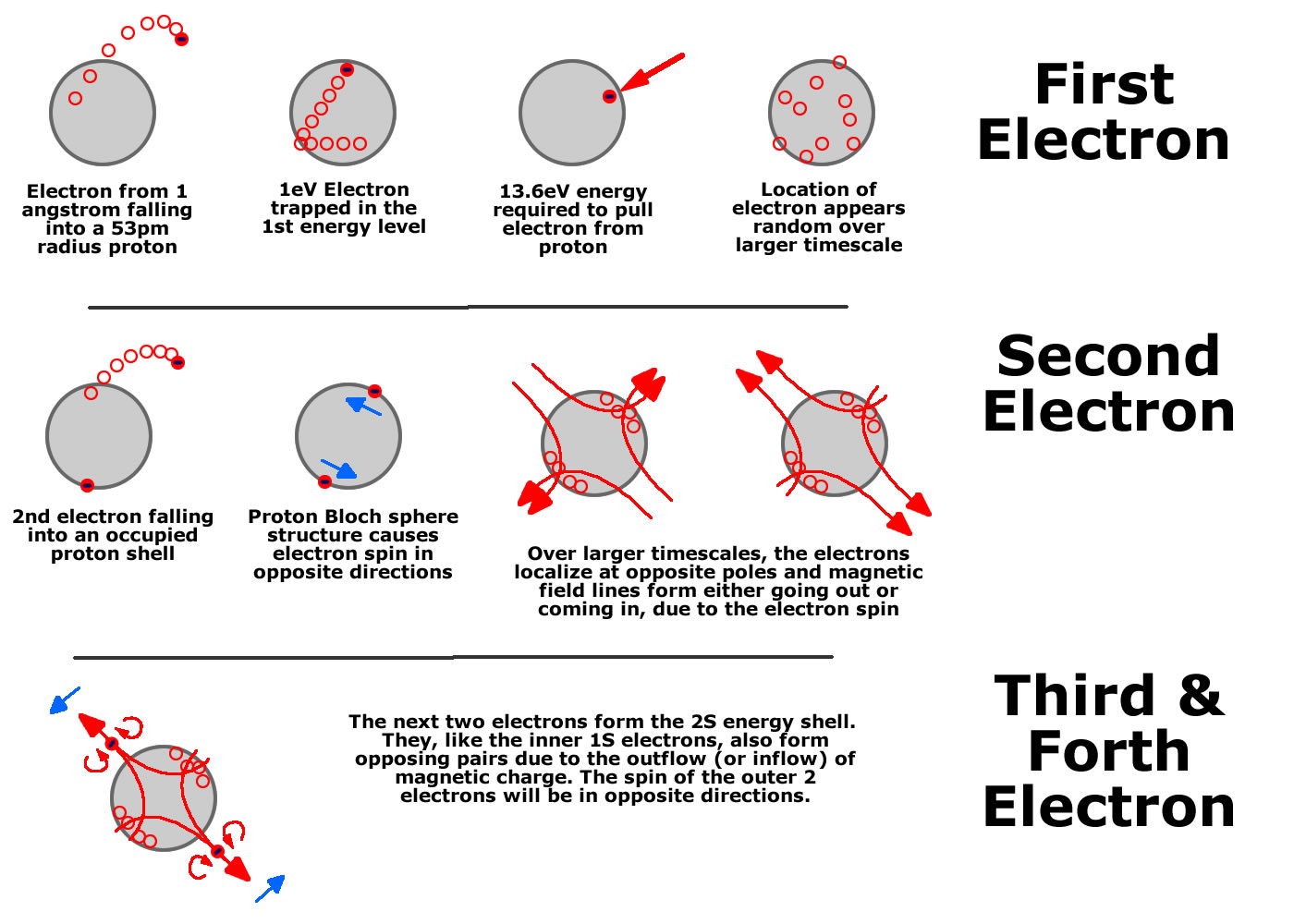 Electron from 1 angstrom falling into a 53pm radius proton

1eV Electron trapped in the 1st energy level

13.6eV energy required to pull electron from proton

Location of electron appears random over larger timescale

First Electron

2nd electron falling into an occupied proton shell

Proton Bloch sphere structure causes electron spin in opposite directions

Over larger timescales, the electrons localize at opposite poles and magnetic field lines form either going out or coming in, due to the electron spin

Second Electron

The next two electrons form the 2S energy shell. They, like the inner 1S electrons, also form opposing pairs due to the outflow (or inflow) of magnetic charge. The spin of the outer 2 electrons will be in opposite directions.

Third & Forth Electron